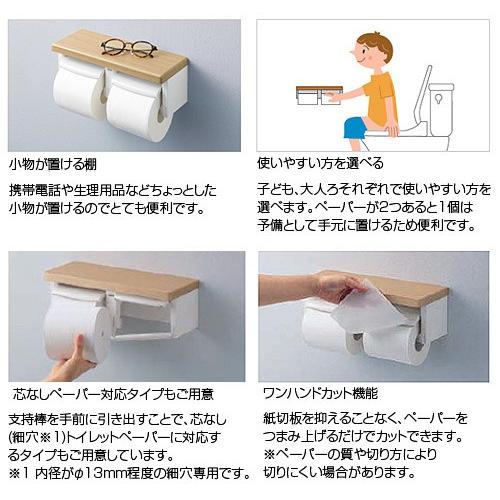 小物が置ける棚

携帯電話や生理用品などちょっとした小物が置けるのでとても便利です。

使いやすい方を選べる

子ども、大人ろそれぞれで使いやすい方を選べます。ペーパーが2つあると1個は予備として手元に置けるため便利です。

芯なしペーパー対応タイプもご用意

支持棒を手前に引き出すことで、芯なし(細穴※1)トイレットペーパーに対応するタイプもご用意しています。
※1 内径がφ13mm程度の細穴専用です。

ワンハンドカット機能

紙切板を抑えることなく、ペーパーをつまみ上げるだけでカットできます。
※ペーパーの質や切り方により切りにくい場合があります。