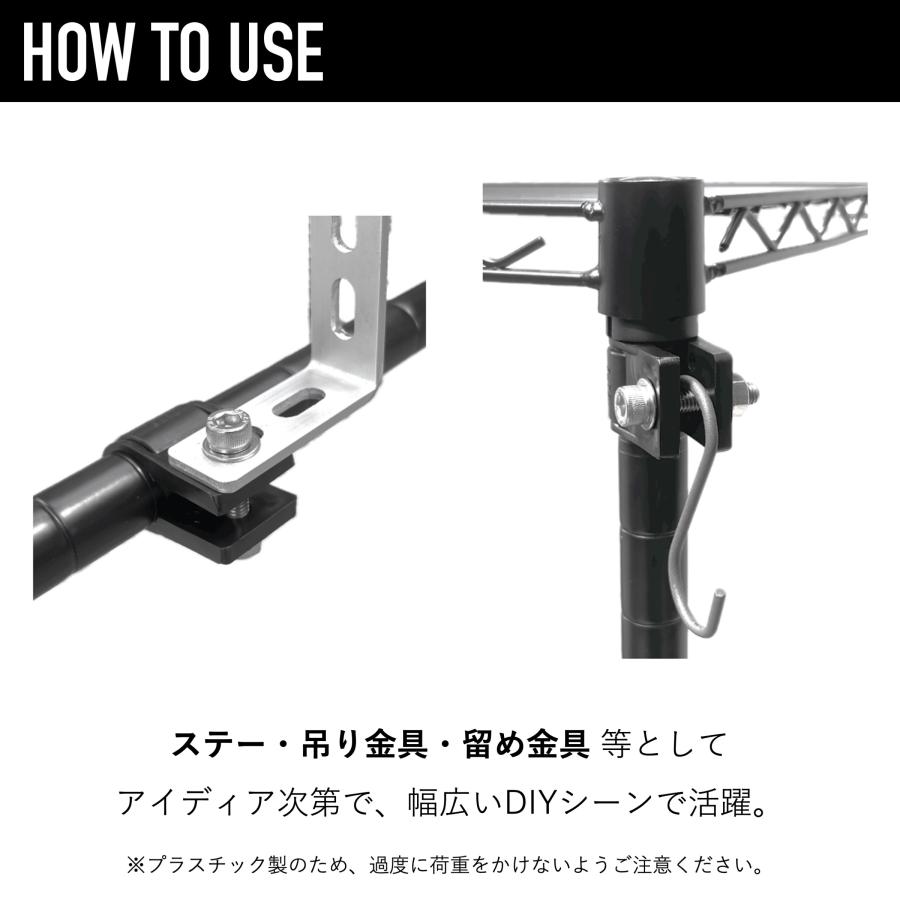 HOW TO USE

ステー・吊り金具・留め金具 等として
アイディア次第で、幅広いDIYシーンで活躍。

※プラスチック製のため、過度に荷重をかけないようご注意ください。