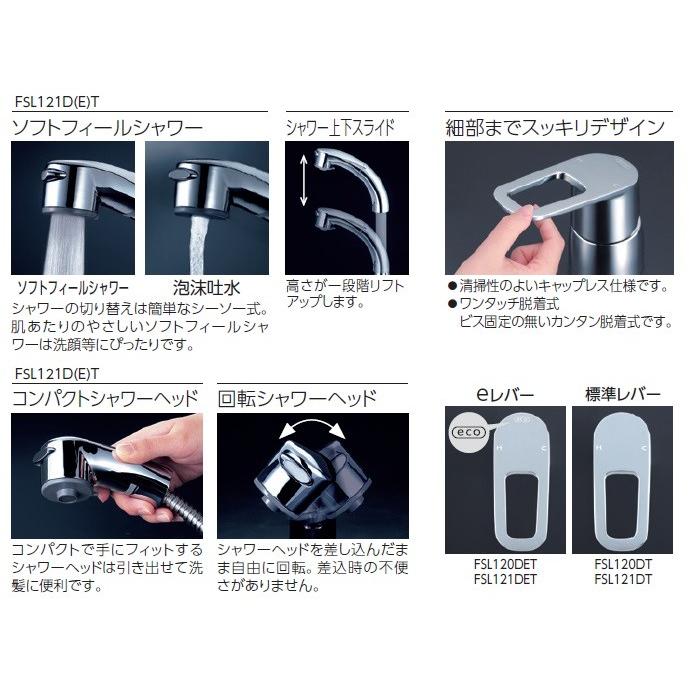 FSL121D(E)T

ソフトフィールシャワー

ソフトフィールシャワー

泡沫吐水

シャワーの切り替えは簡単なシーソー式。肌あたりのやさしいソフトフィールシャワーは洗顔等にぴったりです。

シャワー上下スライド

高さが一段階リフトアップします。

細部までスッキリデザイン

●清掃性のよいキャップレス仕様です。
●ワンタッチ脱着式
ビス固定の無いカンタン脱着式です。

FSL121D(E)T

コンパクトシャワーヘッド

コンパクトで手にフィットするシャワーヘッドは引き出せて洗髪に便利です。

回転シャワーヘッド

シャワーヘッドを差し込んだまま自由に回転。差込時の不便さがありません。

eレバー

eco

H C

FSL120DET
FSL121DET

標準レバー

H C

FSL120DT
FSL121DT