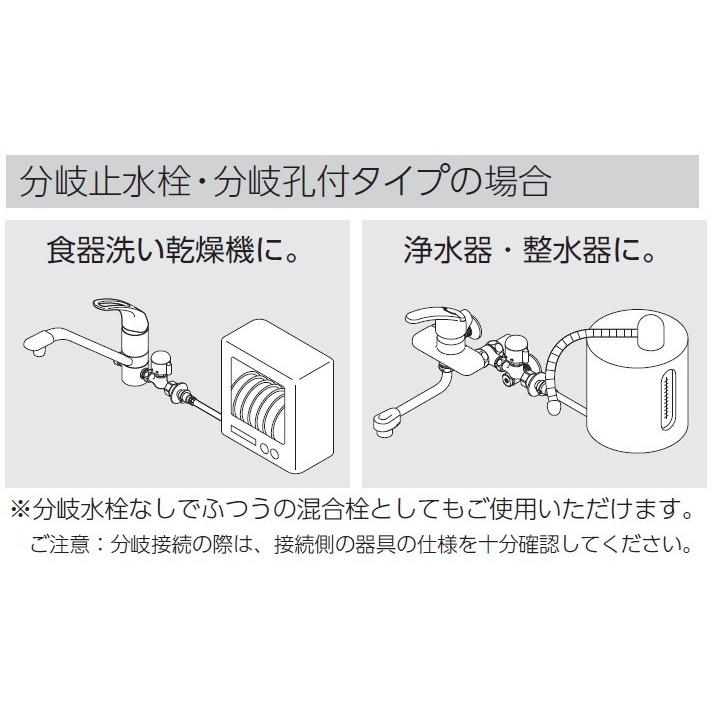 分岐止水栓・分岐孔付タイプの場合

食器洗い乾燥機に。

浄水器・整水器に。

※分岐水栓なしでふつうの混合栓としてもご使用いただけます。
ご注意：分岐接続の際は、接続側の器具の仕様を十分確認してください。