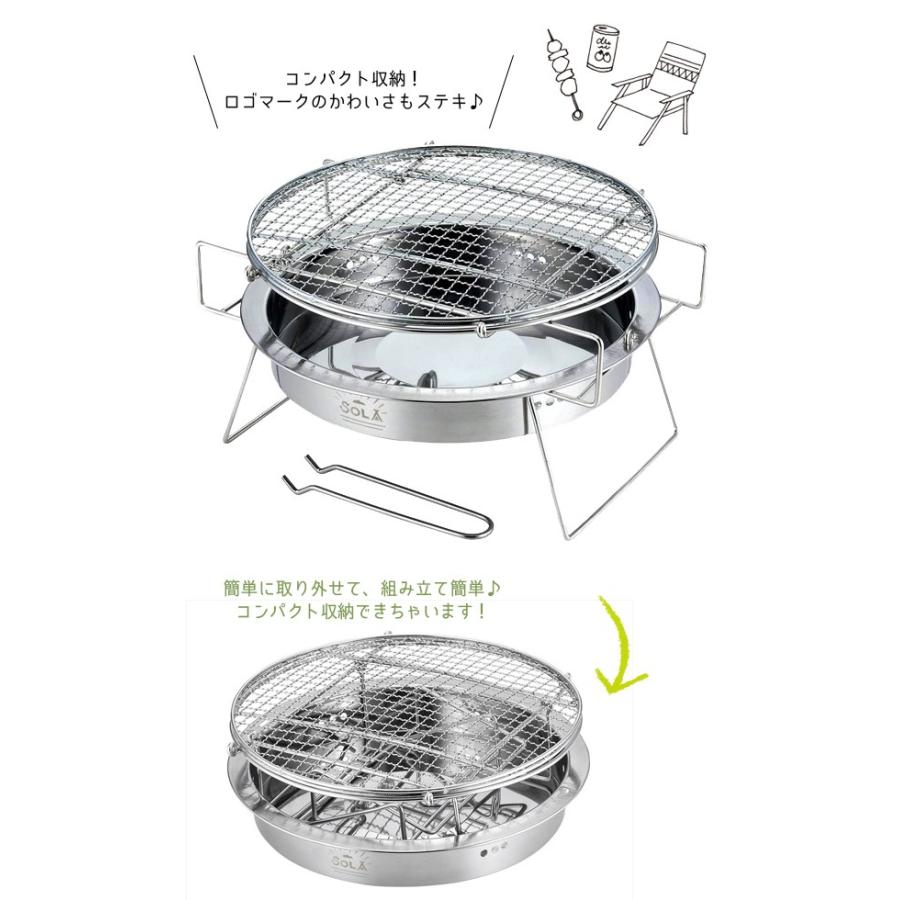 コンパクト収納!
ロゴマークのかわいさもステキ♪

SOLA

簡単に取り外せて、組み立て簡単♪
コンパクト収納できちゃいます!

SOLA