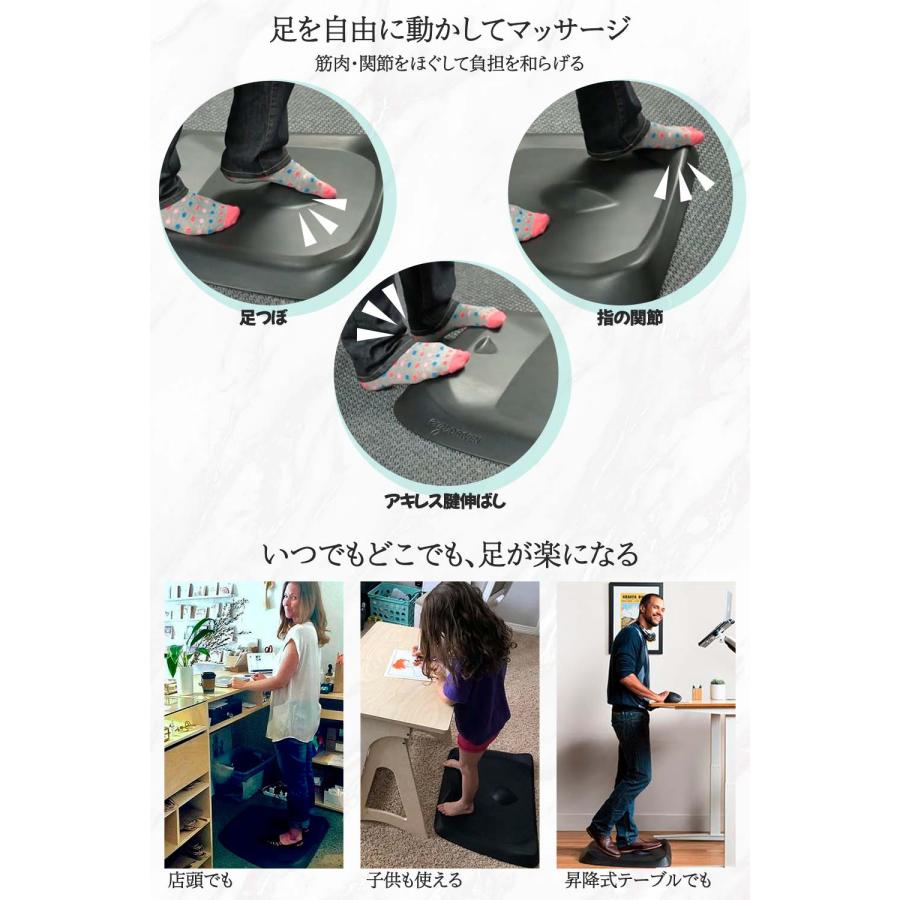 足を自由に動かしてマッサージ
筋肉・関節をほぐして負担を和らげる

足つぼ

指の関節

アキレス腱伸ばし

いつでもどこでも、足が楽になる

店頭でも

子供も使える

昇降式テーブルでも