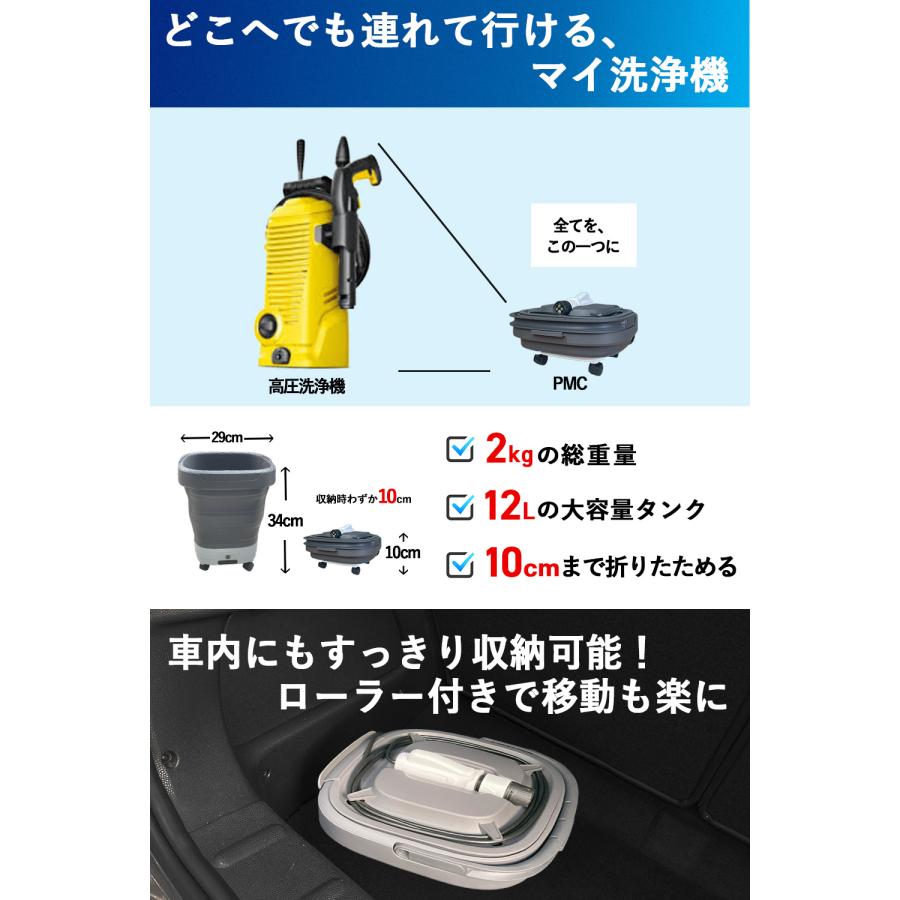 どこへでも連れて行ける、
マイ洗浄機

全てを、
この一つに

高圧洗浄機

PMC

29cm

34cm

収納時わずか10cm

10cm

2kgの総重量

12Lの大容量タンク

10cmまで折りたためる

車内にもすっきり収納可能！
ローラー付きで移動も楽に