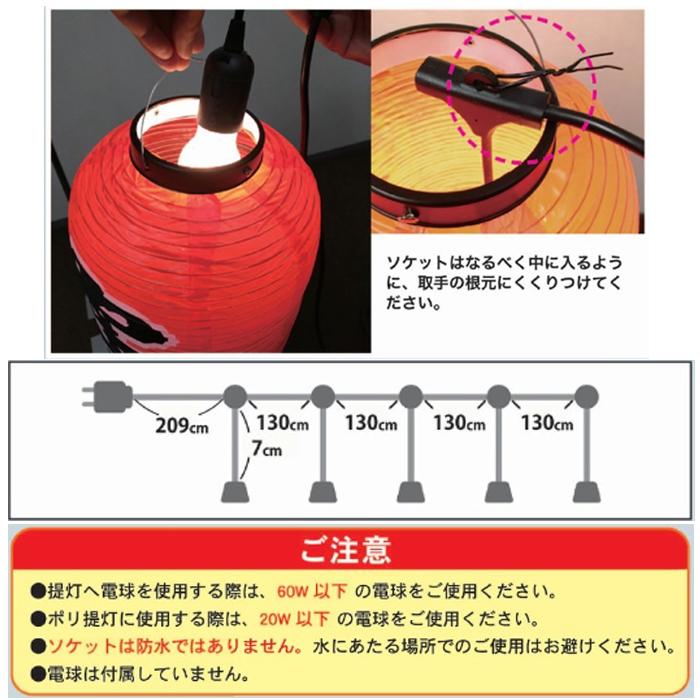 ソケットはなるべく中に入るように、取手の根元にくくりつけてください。

209cm
130cm
130cm
130cm
130cm
7cm

ご注意

●提灯へ電球を使用する際は、60W 以下 の電球をご使用ください。
●ポリ提灯に使用する際は、20W 以下 の電球をご使用ください。
●ソケットは防水ではありません。水にあたる場所でのご使用はお避けください。
●電球は付属していません。