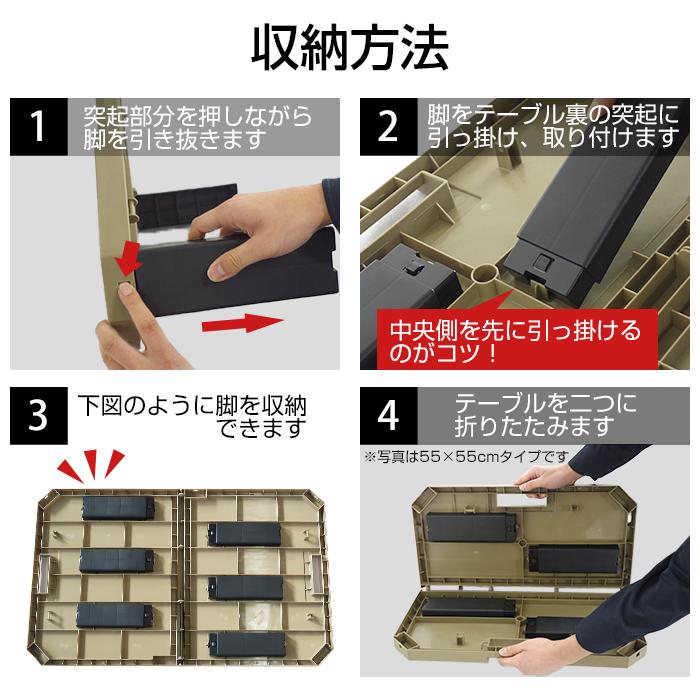 収納方法

1
突起部分を押しながら脚を引き抜きます

2
脚をテーブル裏の突起に引っ掛け、取り付けます

中央側を先に引っ掛けるのがコツ！

3
下図のように脚を収納できます

4
テーブルを二つに折りたたみます

※写真は55×55cmタイプです