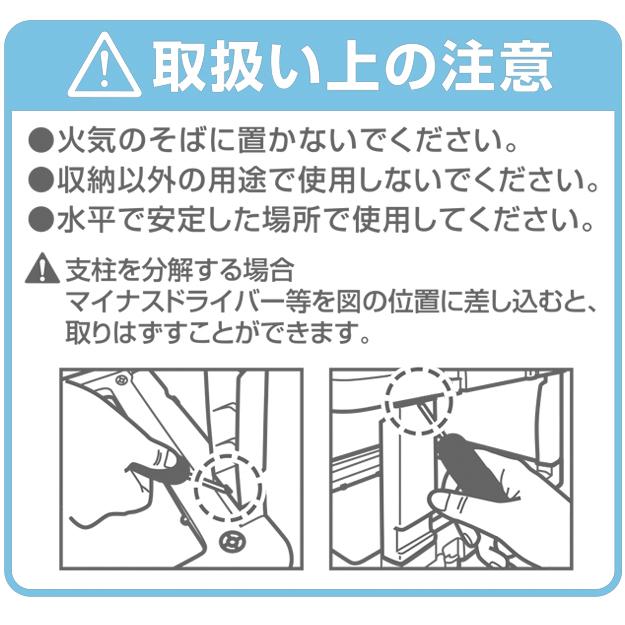 取扱い上の注意

●火気のそばに置かないでください。
●収納以外の用途で使用しないでください。
●水平で安定した場所で使用してください。

支柱を分解する場合
マイナスドライバー等を図の位置に差し込むと、取りはずすことができます。