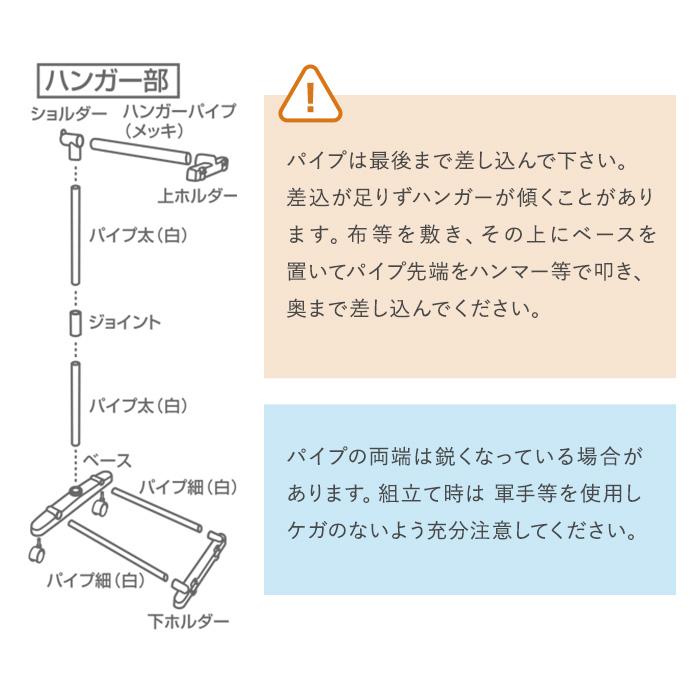 ハンガー部

ショルダー

ハンガーパイプ（メッキ）

上ホルダー

パイプ太（白）

ジョイント

パイプ太（白）

ベース

パイプ細（白）

パイプ細（白）

下ホルダー

!

パイプは最後まで差し込んで下さい。差込が足りずハンガーが傾くことがあります。布等を敷き、その上にベースを置いてパイプ先端をハンマー等で叩き、奥まで差し込んでください。

パイプの両端は鋭くなっている場合があります。組立て時は 軍手等を使用しケガのないよう充分注意してください。