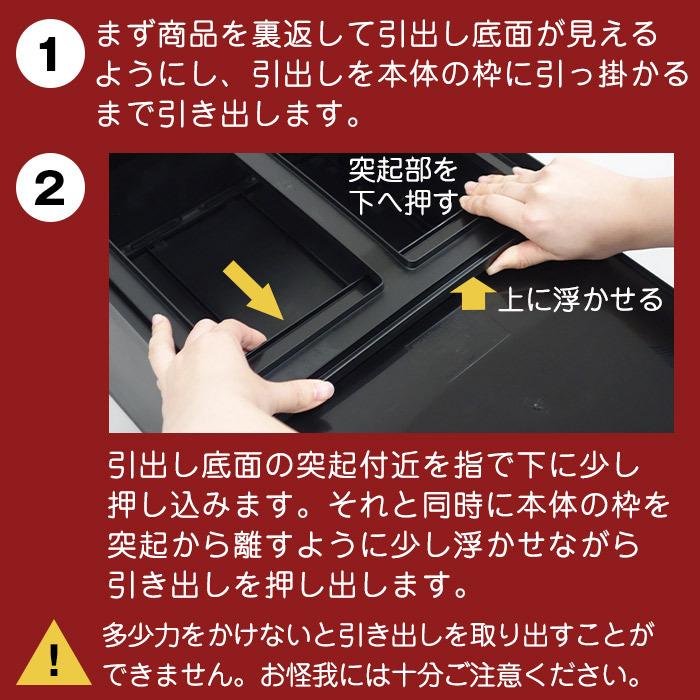 1 まず商品を裏返して引出し底面が見えるようにし、引出しを本体の枠に引っ掛かるまで引き出します。

2

突起部を下へ押す

上に浮かせる

引出し底面の突起付近を指で下に少し押し込みます。それと同時に本体の枠を突起から離すように少し浮かせながら引き出しを押し出します。

!

多少力をかけないと引き出しを取り出すことができません。お怪我には十分ご注意ください。