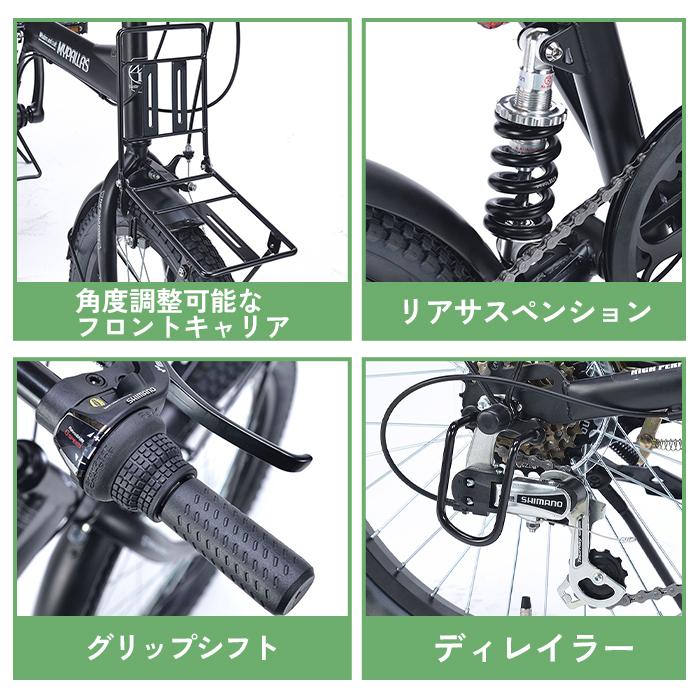 MYPALLAS

角度調整可能な
フロントキャリア

リアサスペンション

SHIMANO

グリップシフト

SHIMANO

ディレイラー