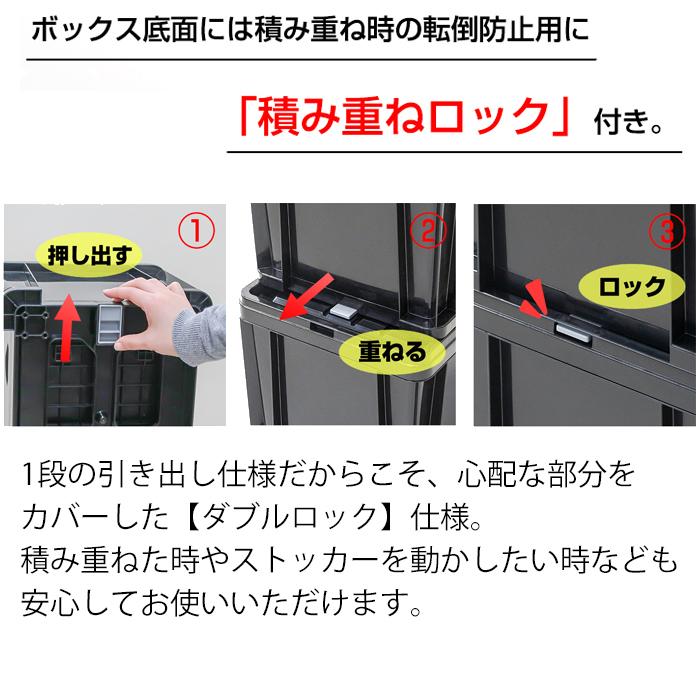 ボックス底面には積み重ね時の転倒防止用に

「積み重ねロック」付き。

①
押し出す

②
重ねる

③
ロック

1段の引き出し仕様だからこそ、心配な部分をカバーした【ダブルロック】仕様。
積み重ねた時やストッカーを動かしたい時なども安心してお使いいただけます。