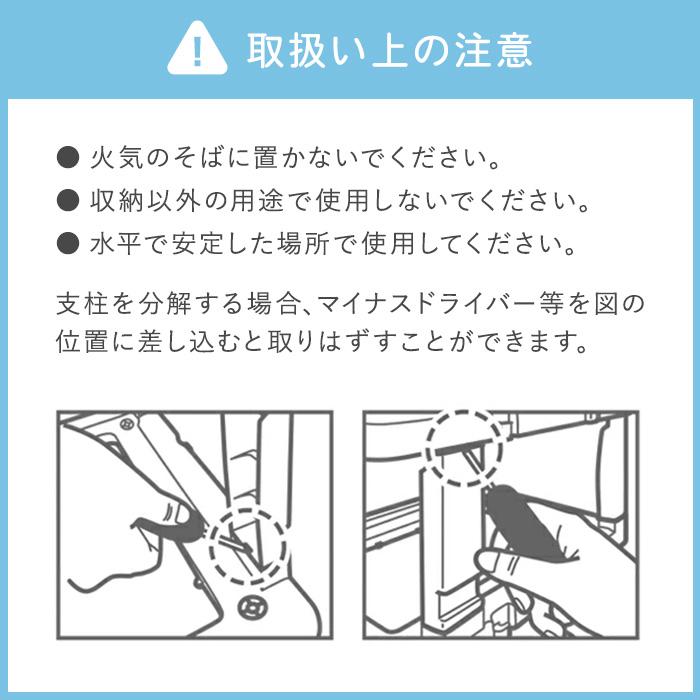 取扱い上の注意

● 火気のそばに置かないでください。
● 収納以外の用途で使用しないでください。
● 水平で安定した場所で使用してください。

支柱を分解する場合、マイナスドライバー等を図の位置に差し込むと取りはずすことができます。