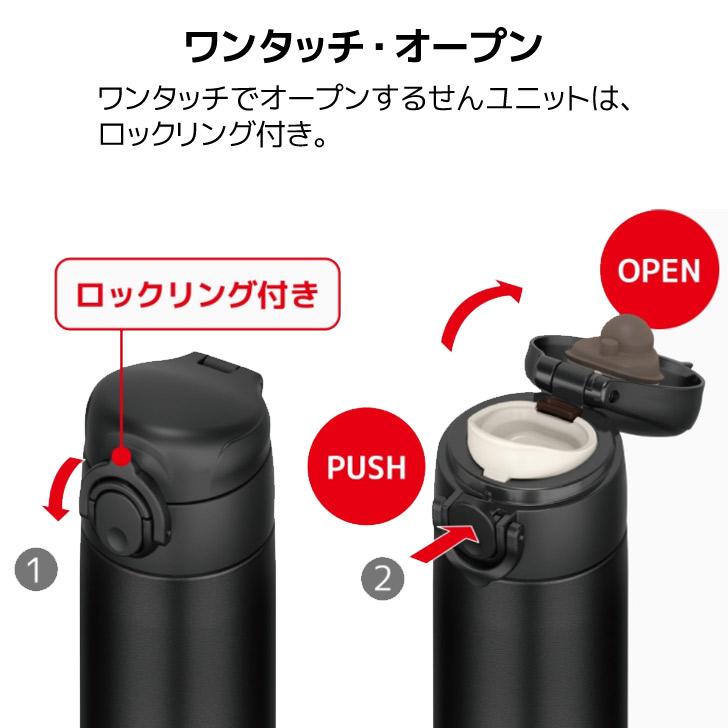 ワンタッチ・オープン

ワンタッチでオープンするせんユニットは、ロックリング付き。

ロックリング付き

1

OPEN

PUSH

2