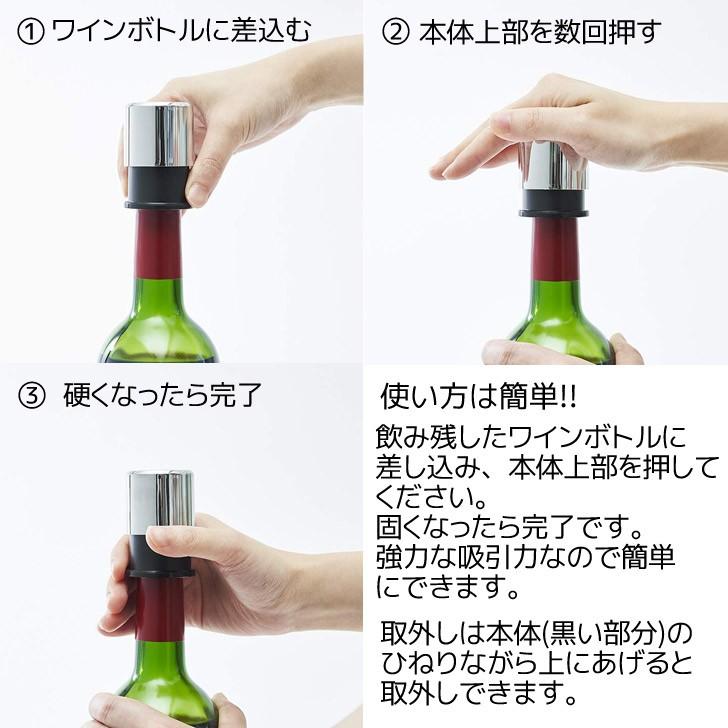 ① ワインボトルに差込む

② 本体上部を数回押す

③ 硬くなったら完了

使い方は簡単!!

飲み残したワインボトルに差し込み、本体上部を押してください。
固くなったら完了です。
強力な吸引力なので簡単にできます。

取外しは本体(黒い部分)のひねりながら上にあげると取外しできます。