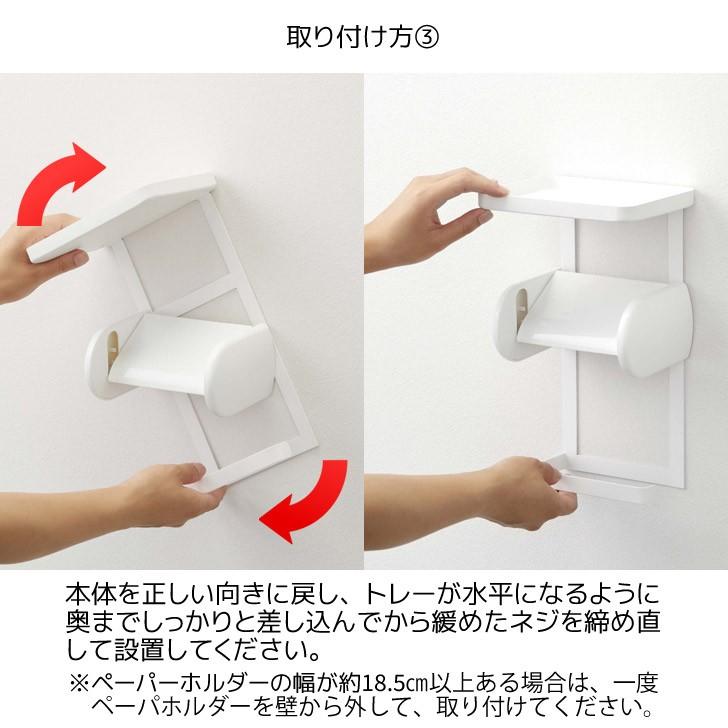 取り付け方③

本体を正しい向きに戻し、トレーが水平になるように奥までしっかりと差し込んでから緩めたネジを締め直して設置してください。

※ペーパーホルダーの幅が約18.5㎝以上ある場合は、一度ペーパホルダーを壁から外して、取り付けてください。