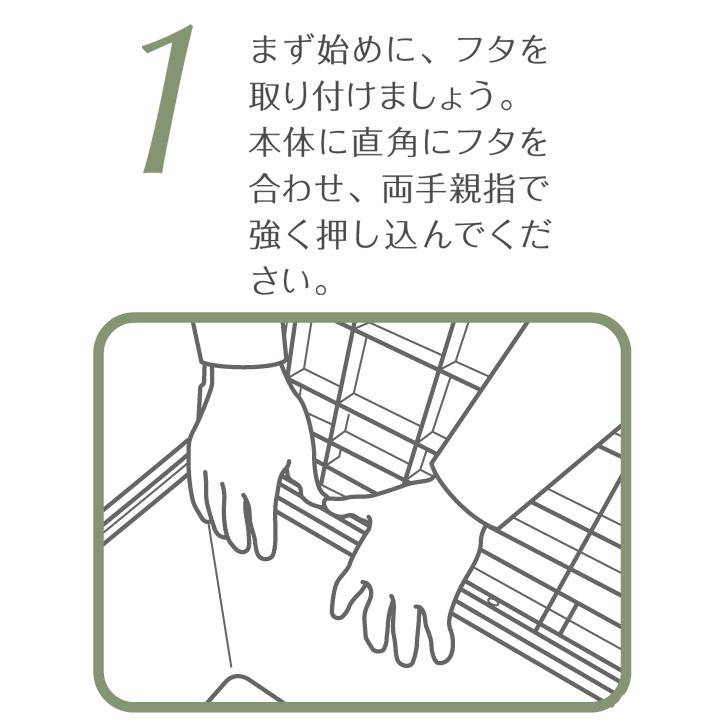 1

まず始めに、フタを取り付けましょう。本体に直角にフタを合わせ、両手親指で強く押し込んでください。