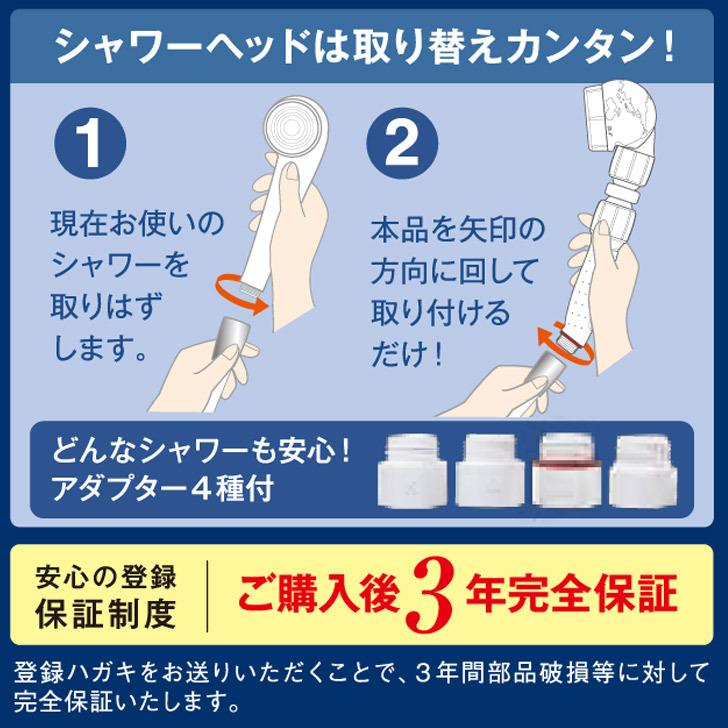 シャワーヘッドは取り替えカンタン！

1

現在お使いのシャワーを取りはずします。

2

本品を矢印の方向に回して取り付けるだけ！

どんなシャワーも安心！
アダプター４種付

安心の登録保証制度

ご購入後3年完全保証

登録ハガキをお送りいただくことで、３年間部品破損等に対して完全保証いたします。