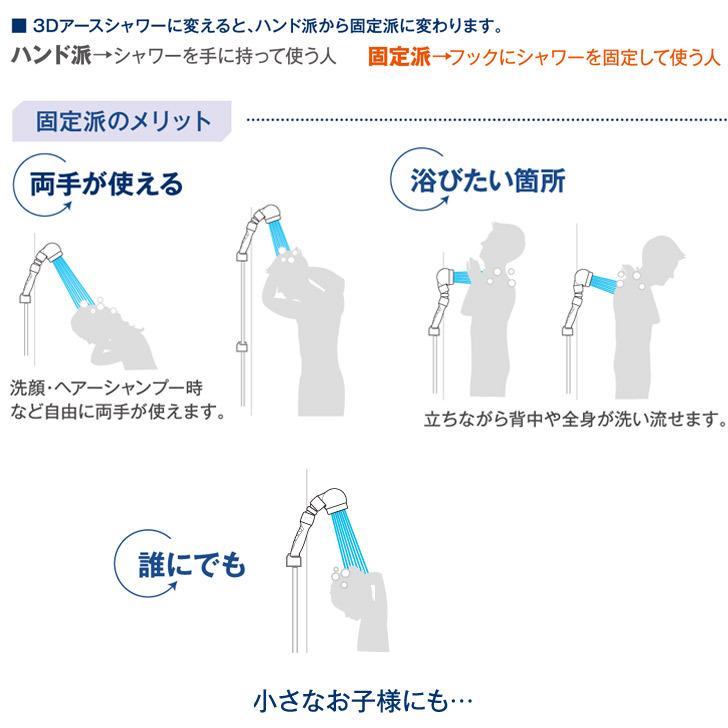 ■ 3Dアースシャワーに変えると、ハンド派から固定派に変わります。

ハンド派→シャワーを手に持って使う人　固定派→フックにシャワーを固定して使う人

固定派のメリット

両手が使える

洗顔・ヘアーシャンプー時など自由に両手が使えます。

浴びたい箇所

立ちながら背中や全身が洗い流せます。

誰にでも

小さなお子様にも…