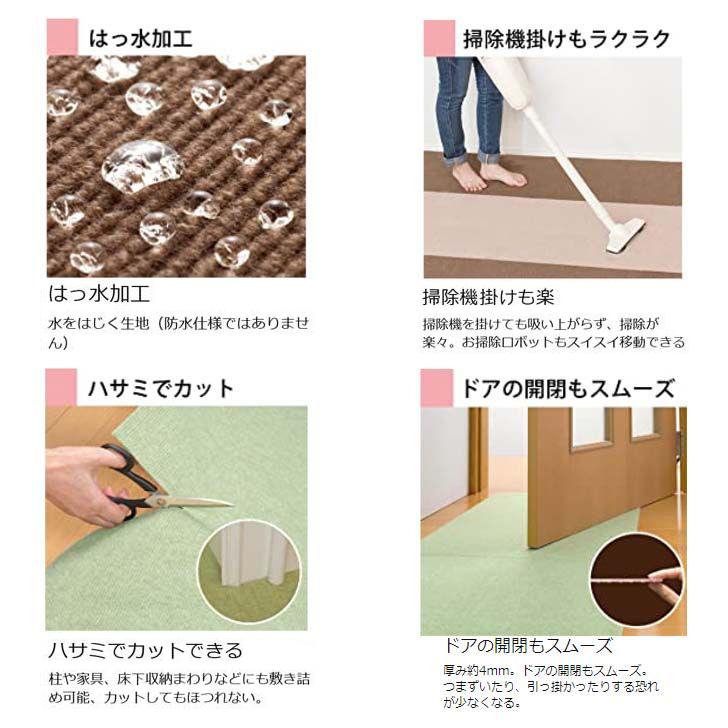 はっ水加工

はっ水加工

水をはじく生地（防水仕様ではありません）

掃除機掛けもラクラク

掃除機掛けも楽

掃除機を掛けても吸い上がらず、掃除が楽々。お掃除ロボットもスイスイ移動できる

ハサミでカット

ハサミでカットできる

柱や家具、床下収納まわりなどにも敷き詰め可能、カットしてもほつれない。

ドアの開閉もスムーズ

ドアの開閉もスムーズ

厚み約4mm。ドアの開閉もスムーズ。つまずいたり、引っ掛かったりする恐れが少なくなる。