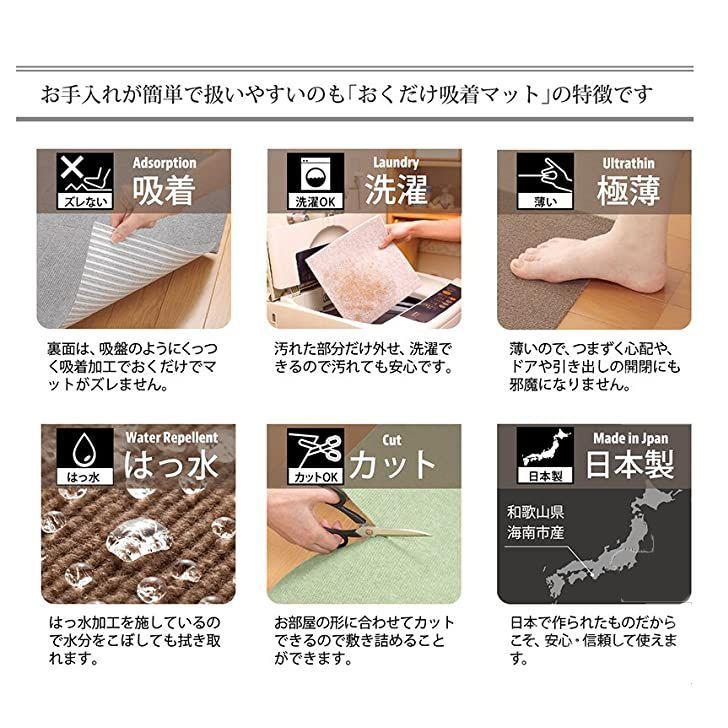 お手入れが簡単で扱いやすいのも「おくだけ吸着マット」の特徴です

ズレない
Adsorption
吸着

裏面は、吸盤のようにくっつく吸着加工でおくだけでマットがズレません。

洗濯OK
Laundry
洗濯

汚れた部分だけ外せ、洗濯できるので汚れても安心です。

薄い
Ultrathin
極薄

薄いので、つまずく心配や、ドアや引き出しの開閉にも邪魔になりません。

はっ水
Water Repellent
はっ水

はっ水加工を施しているので水分をこぼしても拭き取れます。

カットOK
Cut
カット

お部屋の形に合わせてカットできるので敷き詰めることができます。

日本製
Made in Jpan
日本製

和歌山県
海南市産

日本で作られたものだからこそ、安心・信頼して使えます。