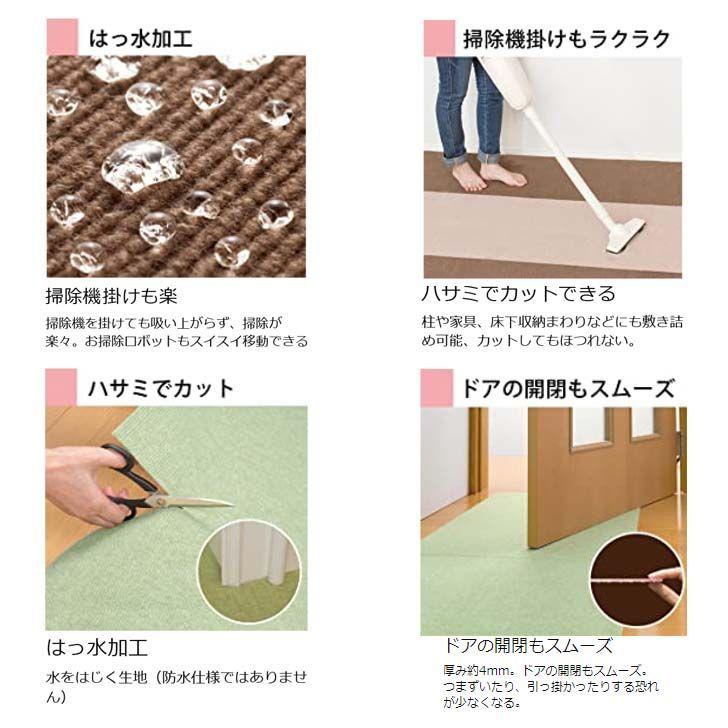 はっ水加工

掃除機掛けも楽

掃除機を掛けても吸い上がらず、掃除が楽々。お掃除ロボットもスイスイ移動できる

掃除機掛けもラクラク

ハサミでカットできる

柱や家具、床下収納まわりなどにも敷き詰め可能、カットしてもほつれない。

ハサミでカット

はっ水加工

水をはじく生地（防水仕様ではありません）

ドアの開閉もスムーズ

ドアの開閉もスムーズ

厚み約4mm。ドアの開閉もスムーズ。つまずいたり、引っ掛かったりする恐れが少なくなる。