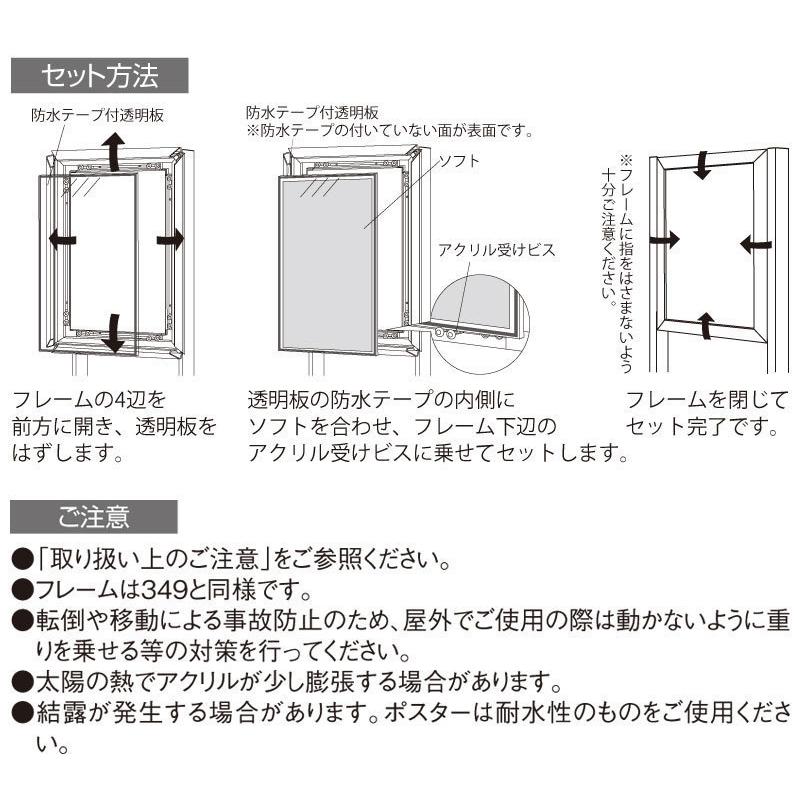 セット方法

防水テープ付透明板

フレームの4辺を前方に開き、透明板をはずします。

防水テープ付透明板
※防水テープの付いていない面が表面です。

ソフト

アクリル受けビス

透明板の防水テープの内側にソフトを合わせ、フレーム下辺のアクリル受けビスに乗せてセットします。

※フレームに指をはさまないよう十分ご注意ください。

フレームを閉じてセット完了です。

ご注意

●「取り扱い上のご注意」をご参照ください。
●フレームは349と同様です。
●転倒や移動による事故防止のため、屋外でご使用の際は動かないように重りを乗せる等の対策を行ってください。
●太陽の熱でアクリルが少し膨張する場合があります。
●結露が発生する場合があります。ポスターは耐水性のものをご使用ください。