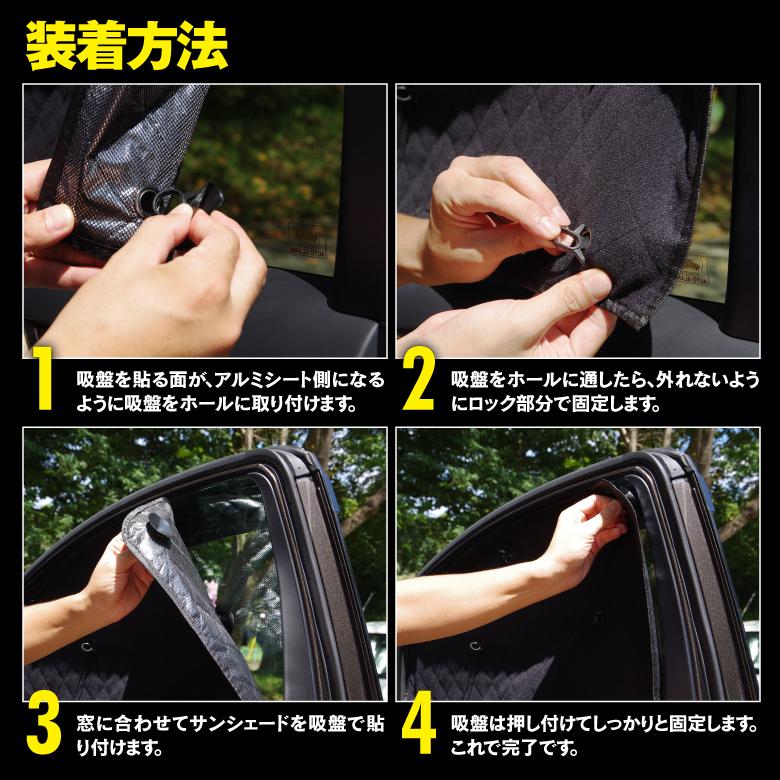 装着方法

1 吸盤を貼る面が、アルミシート側になるように吸盤をホールに取り付けます。

2 吸盤をホールに通したら、外れないようにロック部分で固定します。

3 窓に合わせてサンシェードを吸盤で貼り付けます。

4 吸盤は押し付けてしっかりと固定します。これで完了です。