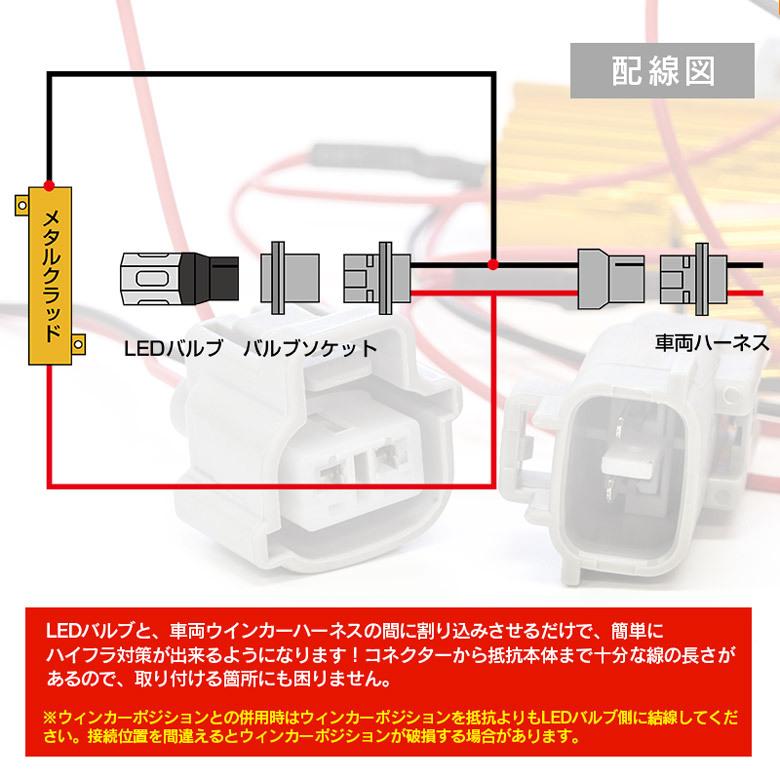 配線図

メタルクラッド

LEDバルブ　バルブソケット

車両ハーネス

LEDバルブと、車両ウインカーハーネスの間に割り込みさせるだけで、簡単にハイフラ対策が出来るようになります！コネクターから抵抗本体まで十分な線の長さがあるので、取り付ける箇所にも困りません。

※ウィンカーポジションとの併用時はウィンカーポジションを抵抗よりもLEDバルブ側に結線してください。接続位置を間違えるとウィンカーポジションが破損する場合があります。