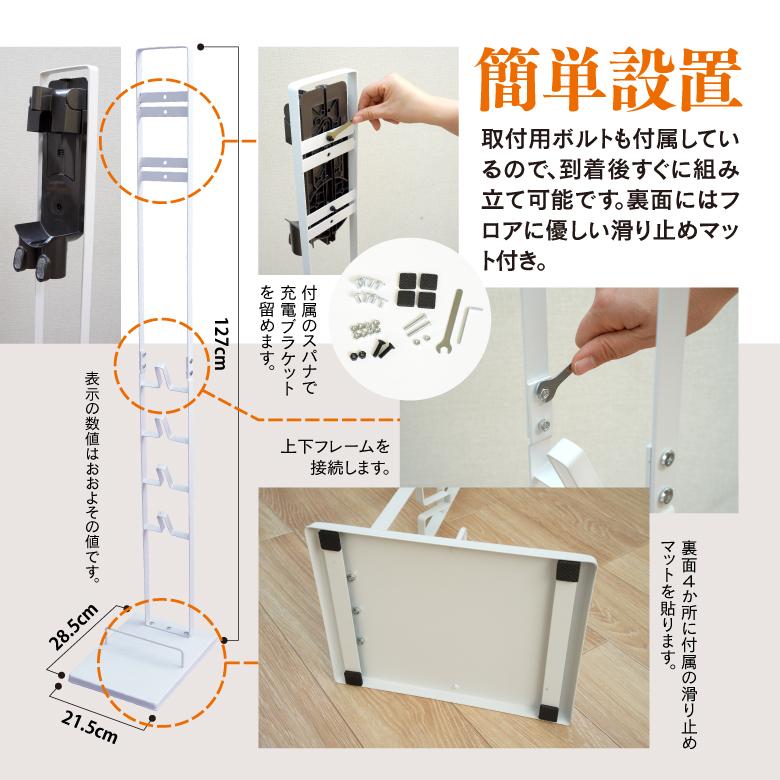 簡単設置

取付用ボルトも付属しているので、到着後すぐに組み立て可能です。裏面にはフロアに優しい滑り止めマット付き。

付属のスパナで充電ブラケットを留めます。

127cm

表示の数値はおおよその値です。

上下フレームを接続します。

裏面４か所に付属の滑り止めマットを貼ります。

28.5cm

21.5cm