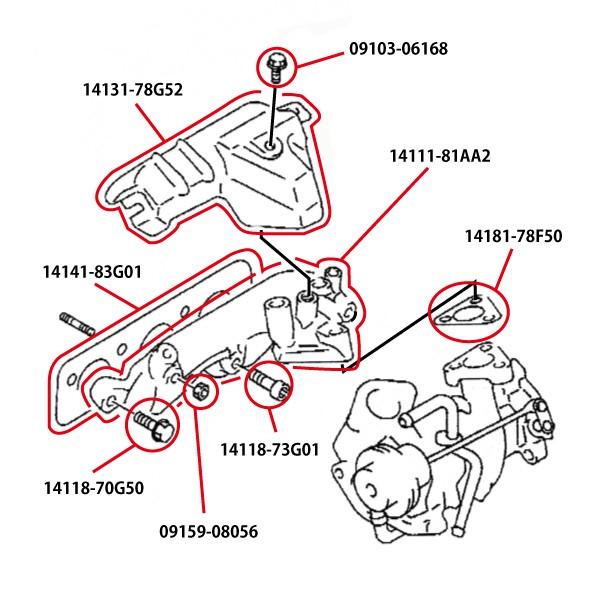 09103-06168

14131-78G52

14111-81AA2

14181-78F50

14141-83G01

14118-73G01

14118-70G50

09159-08056