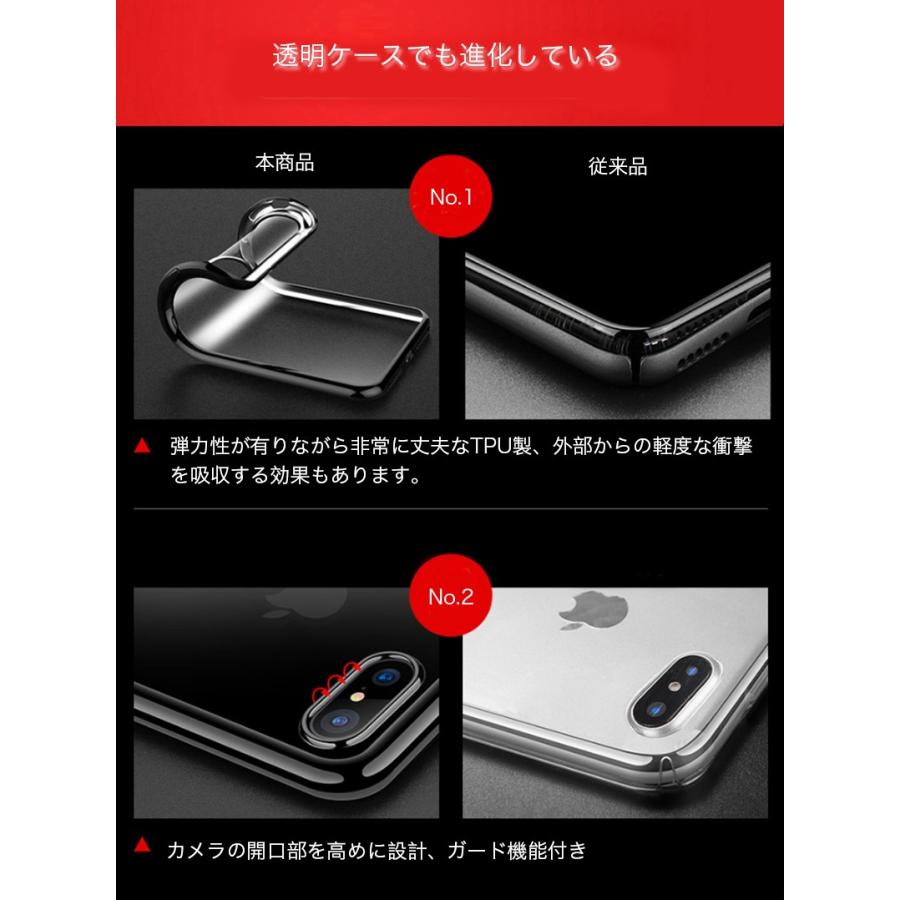 透明ケースでも進化している

本商品

No.1

従来品

▲ 弾力性が有りながら非常に丈夫なTPU製、外部からの軽度な衝撃を吸収する効果もあります。

No.2

▲ カメラの開口部を高めに設計、ガード機能付き