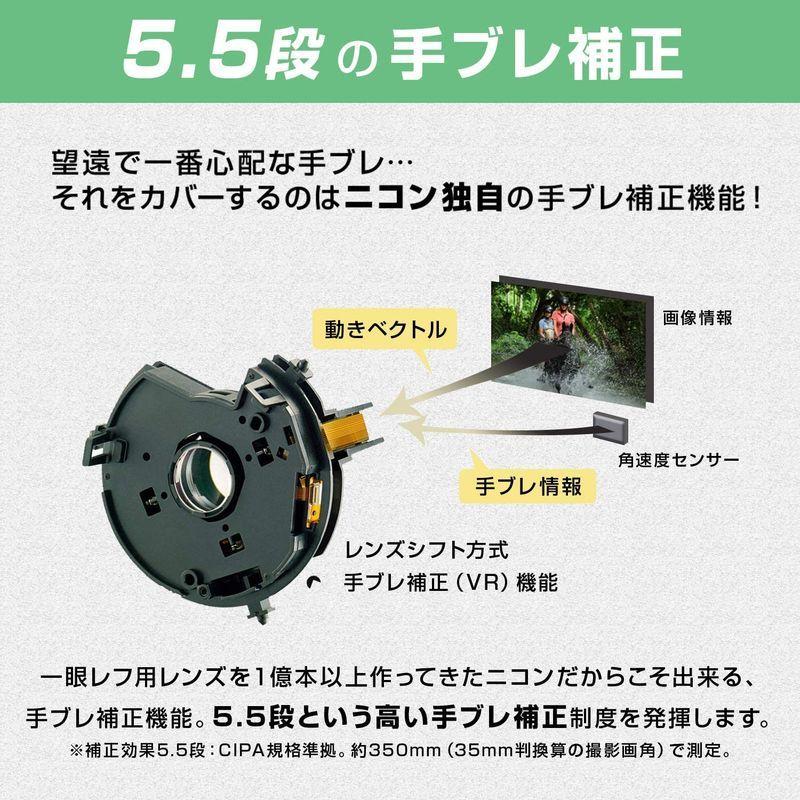 5.5段の手ブレ補正

望遠で一番心配な手ブレ…
それをカバーするのはニコン独自の手ブレ補正機能！

動きベクトル

画像情報

角速度センサー

手ブレ情報

レンズシフト方式
手ブレ補正（VR）機能

一眼レフ用レンズを1億本以上作ってきたニコンだからこそ出来る、手ブレ補正機能。5.5段という高い手ブレ補正制度を発揮します。
※補正効果5.5段：CIPA規格準拠。約350mm（35mm判換算の撮影画角）で測定。