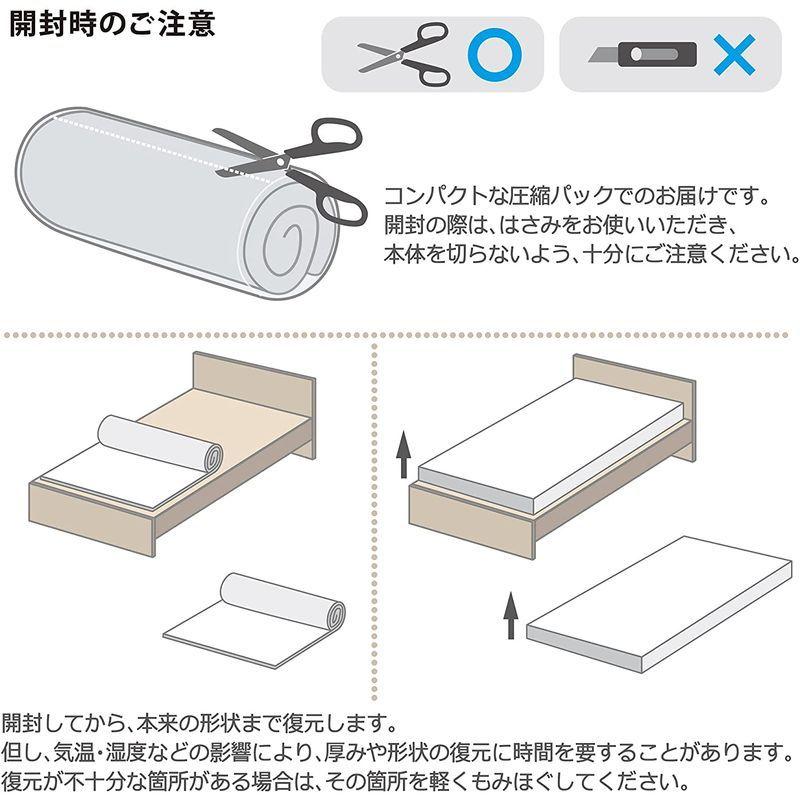 開封時のご注意

コンパクトな圧縮パックでのお届けです。
開封の際は、はさみをお使いいただき、
本体を切らないよう、十分にご注意ください。

開封してから、本来の形状まで復元します。
但し、気温・湿度などの影響により、厚みや形状の復元に時間を要することがあります。
復元が不十分な箇所がある場合は、その箇所を軽くもみほぐしてください。