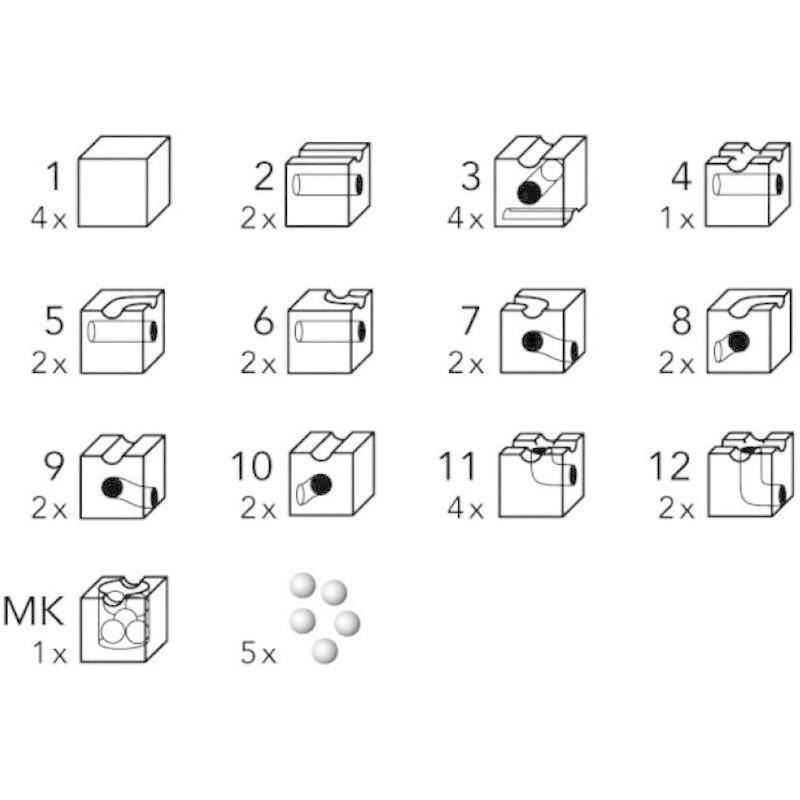 1
4x

2
2x

3
4x

4
1x

5
2x

6
2x

7
2x

8
2x

9
2x

10
2x

11
4x

12
2x

MK
1x

5x