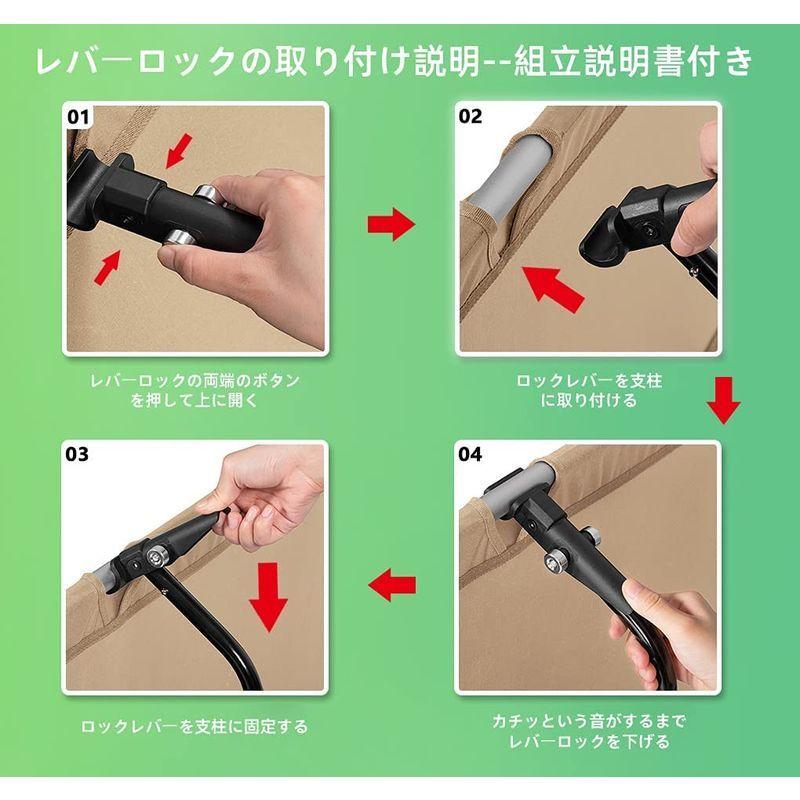 レバーロックの取り付け説明--組立説明書付き

01

レバーロックの両端のボタンを押して上に開く

02

ロックレバーを支柱に取り付ける

03

ロックレバーを支柱に固定する

04

カチッという音がするまでレバーロックを下げる