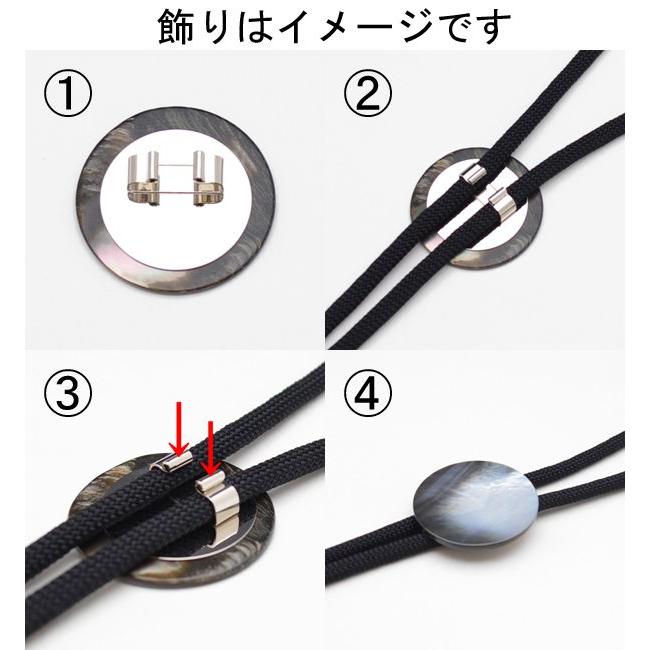 飾りはイメージです

①

②

③

④