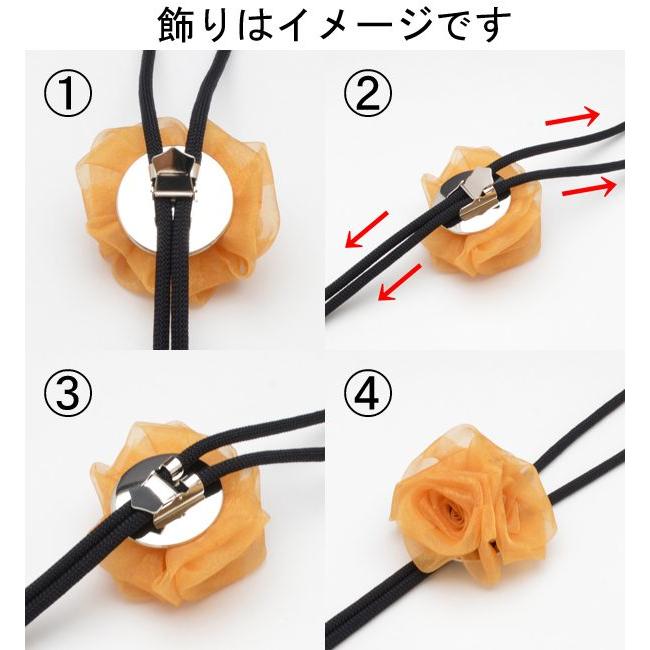 飾りはイメージです

①

②

③

④