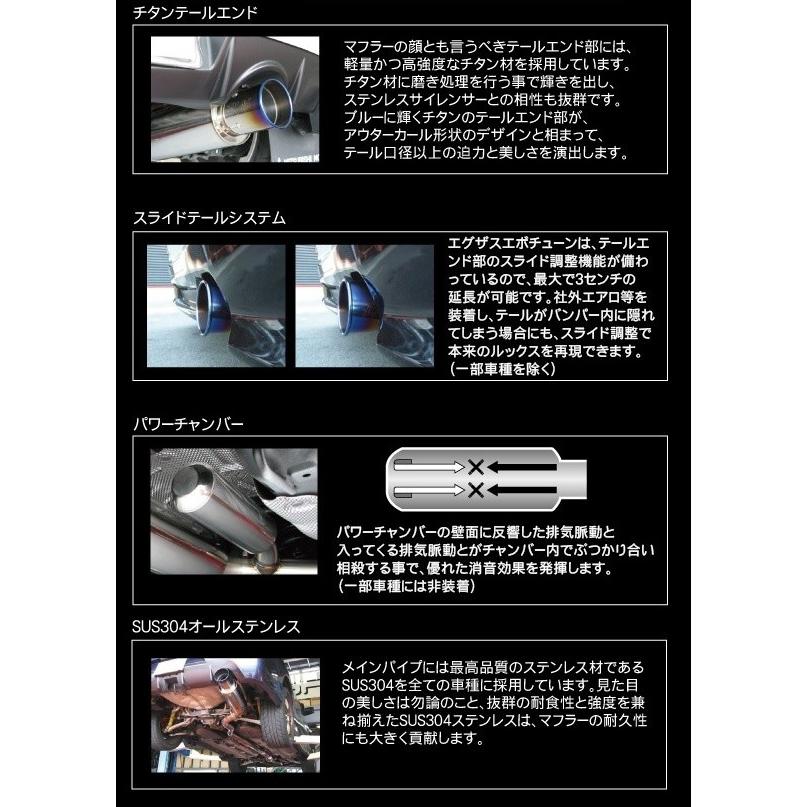 チタンテールエンド

マフラーの顔とも言うべきテールエンド部には、軽量かつ高強度なチタン材を採用しています。チタン材に磨き処理を行う事で輝きを出し、ステンレスサイレンサーとの相性も抜群です。ブルーに輝くチタンのテールエンド部が、アウターカール形状のデザインと相まって、テール口径以上の迫力と美しさを演出します。

スライドテールシステム

エグザスエボチューンは、テールエンド部のスライド調整機能が備わっているので、最大で3センチの延長が可能です。社外エアロ等を装着し、テールがバンパー内に隠れてしまう場合にも、スライド調整で本来のルックスを再現できます。（一部車種を除く）

パワーチャンバー

パワーチャンバーの壁面に反響した排気脈動と入ってくる排気脈動とがチャンバー内でぶつかり合い相殺する事で、優れた消音効果を発揮します。（一部車種には非装着）

SUS304オールステンレス

メインパイプには最高品質のステンレス材であるSUS304を全ての車種に採用しています。見た目の美しさは勿論のこと、抜群の耐食性と強度を兼ね揃えたSUS304ステンレスは、マフラーの耐久性にも大きく貢献します。