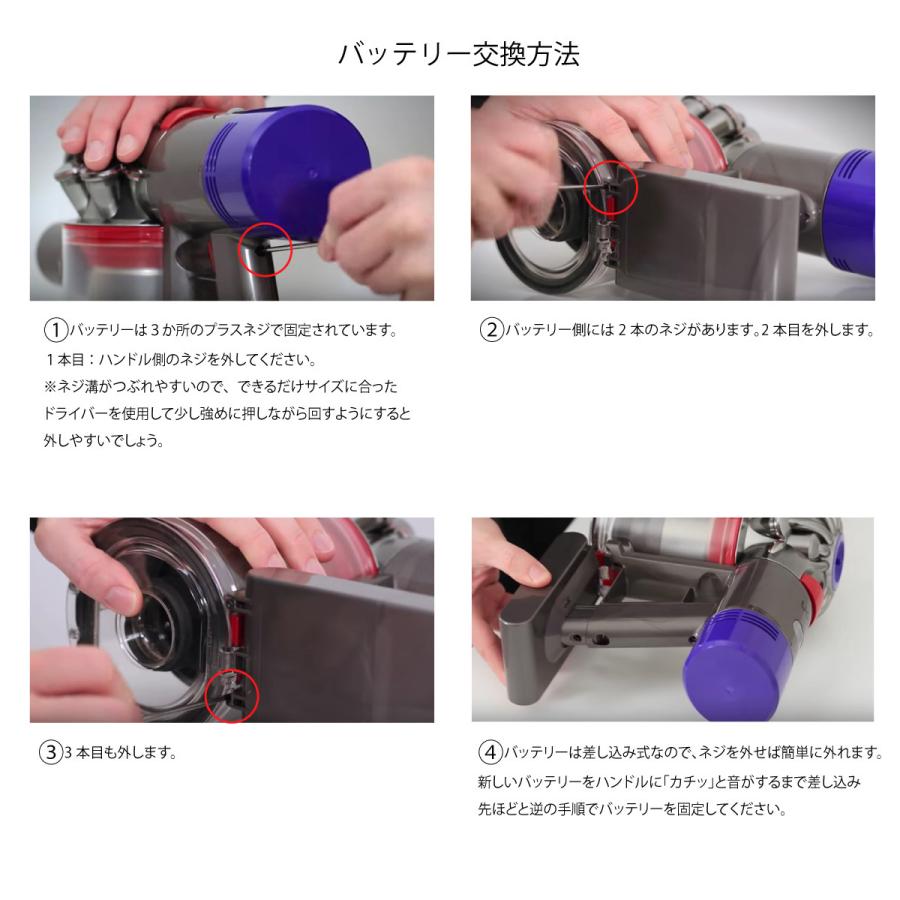 バッテリー交換方法

①バッテリーは３か所のプラスネジで固定されています。
１本目：ハンドル側のネジを外してください。
※ネジ溝がつぶれやすいので、できるだけサイズに合ったドライバーを使用して少し強めに押しながら回すようにすると外しやすいでしょう。

②バッテリー側には２本のネジがあります。2本目を外します。

③3本目も外します。

④バッテリーは差し込み式なので、ネジを外せば簡単に外れます。
新しいバッテリーをハンドルに「カチッ」と音がするまで差し込み先ほどと逆の手順でバッテリーを固定してください。