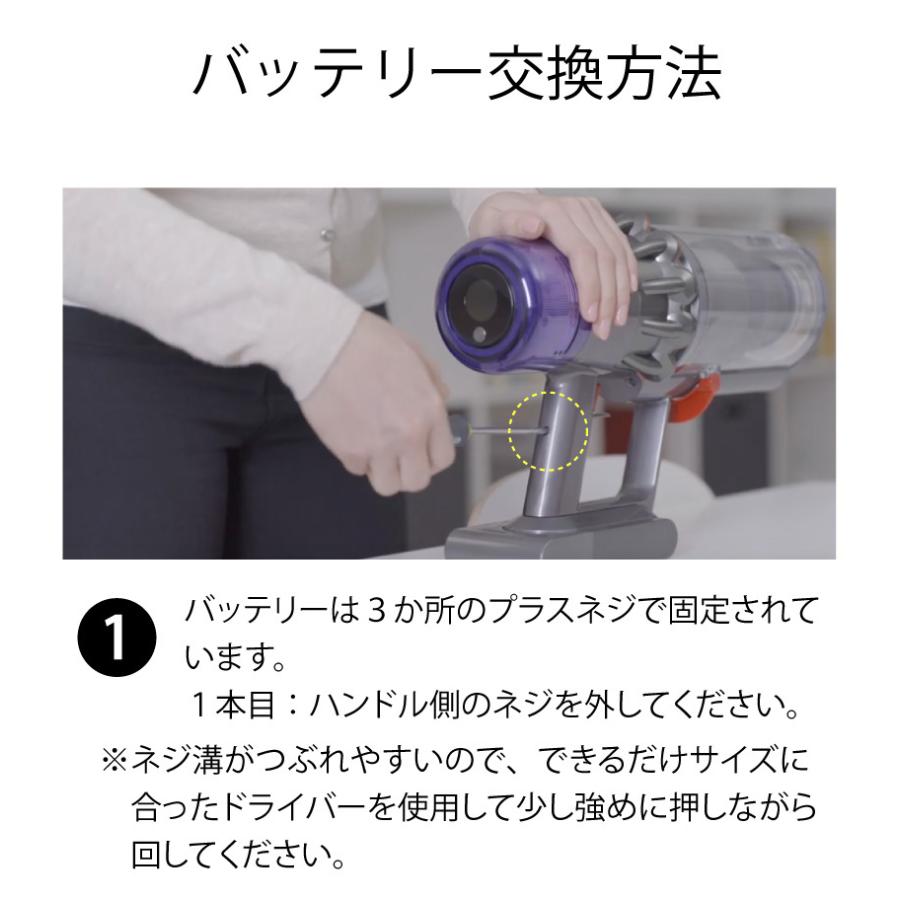 バッテリー交換方法

1

バッテリーは３か所のプラスネジで固定されています。
１本目：ハンドル側のネジを外してください。
※ネジ溝がつぶれやすいので、できるだけサイズに合ったドライバーを使用して少し強めに押しながら回してください。