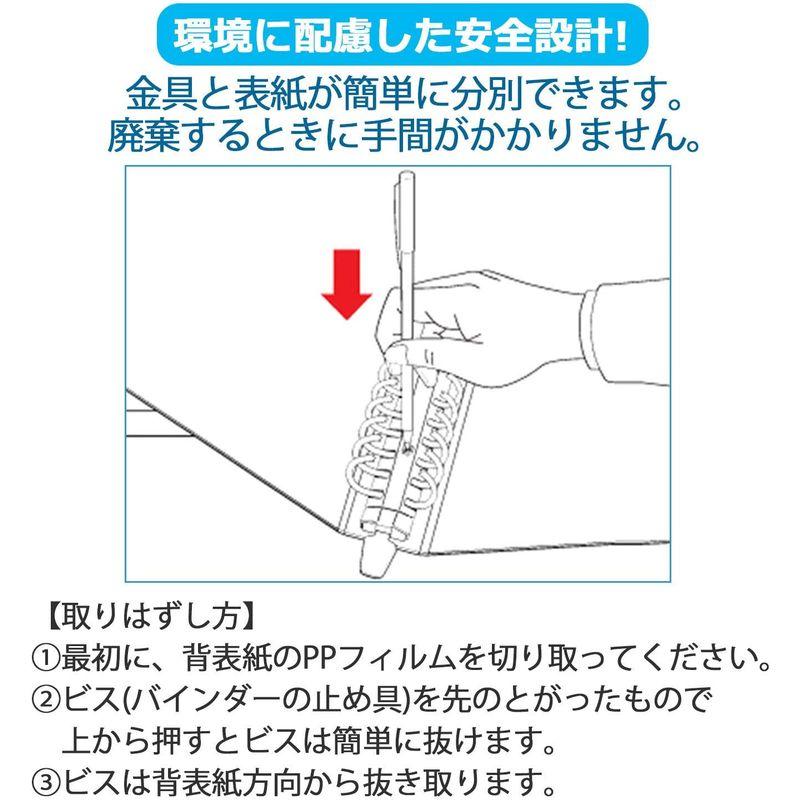 環境に配慮した安全設計!

金具と表紙が簡単に分別できます。
廃棄するときに手間がかかりません。

【取りはずし方】
①最初に、背表紙のPPフィルムを切り取ってください。
②ビス(バインダーの止め具)を先のとがったもので上から押すとビスは簡単に抜けます。
③ビスは背表紙方向から抜き取ります。