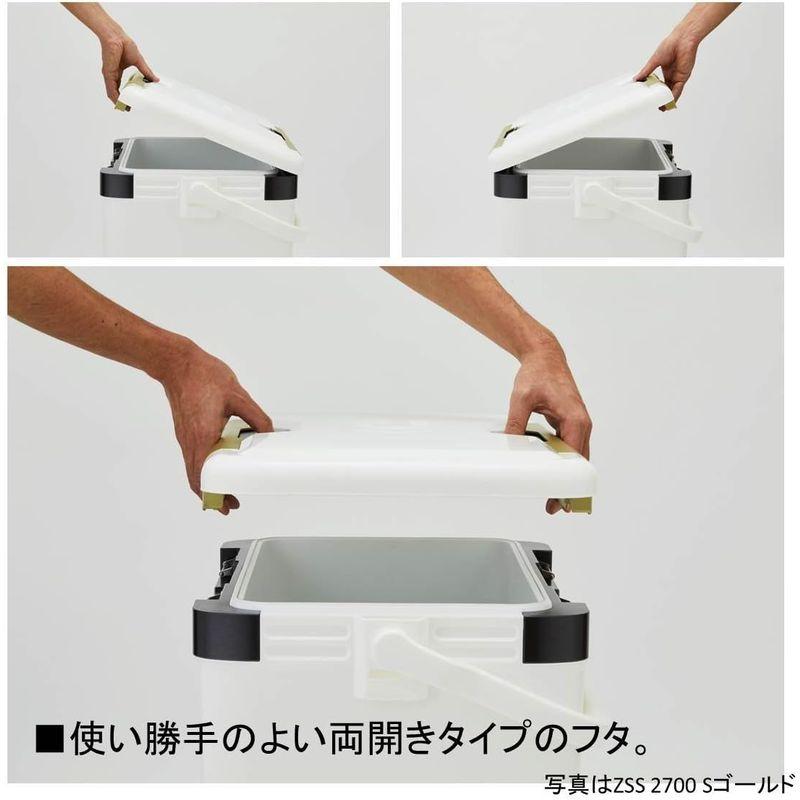 ■使い勝手のよい両開きタイプのフタ。

写真はZSS 2700 Sゴールド