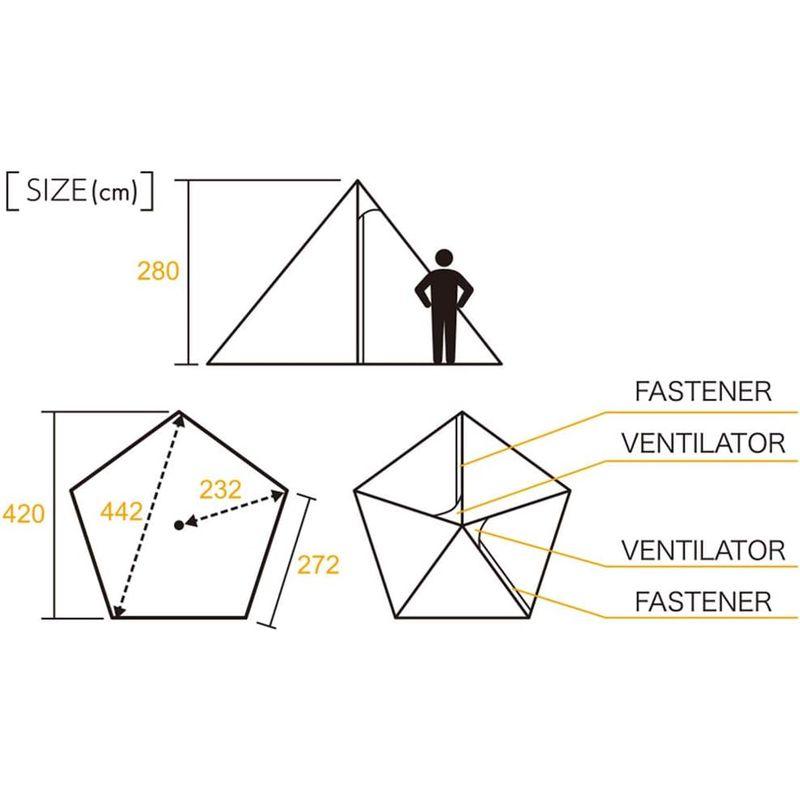 [ SIZE (cm) ]

280

420

442

232

272

FASTENER

VENTILATOR

VENTILATOR

FASTENER