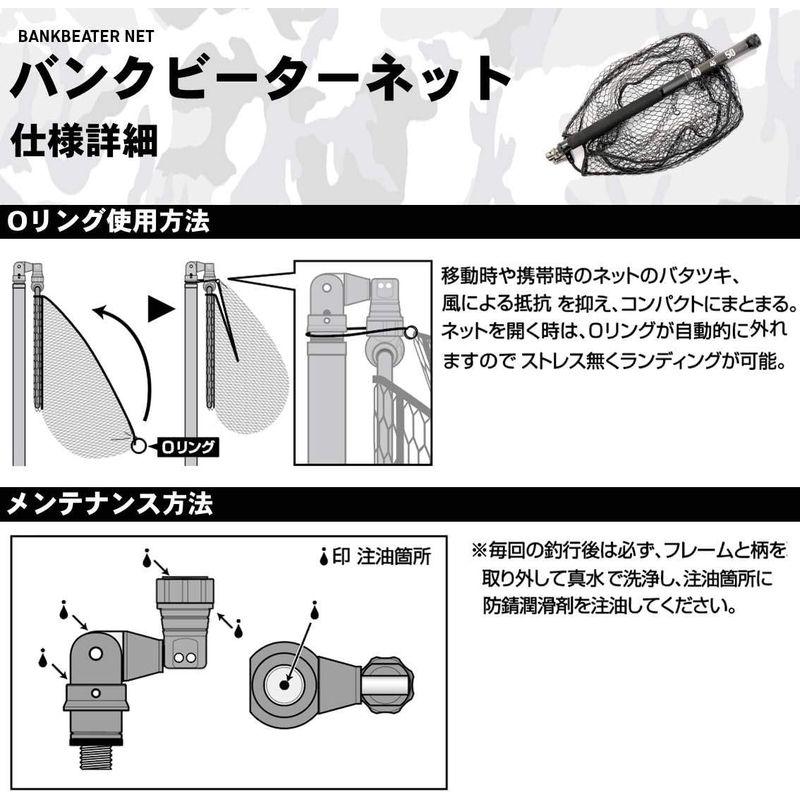 BANKBEATER NET
バンクビーターネット
仕様詳細

Oリング使用方法

Oリング

移動時や携帯時のネットのバタツキ、風による抵抗 を抑え、コンパクトにまとまる。ネットを開く時は、Oリングが自動的に外れますので ストレス無くランディングが可能。

メンテナンス方法

印 注油箇所

※毎回の釣行後は必ず、フレームと柄を取り外して真水で洗浄し、注油箇所に防錆潤滑剤を注油してください。