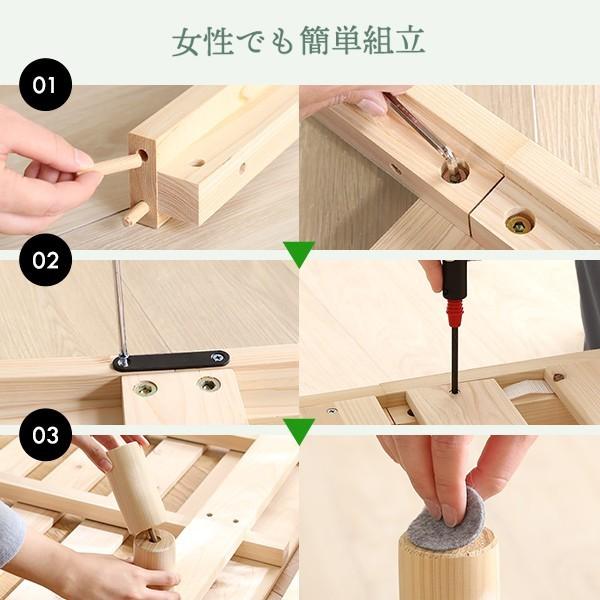 女性でも簡単組立

01

02

03