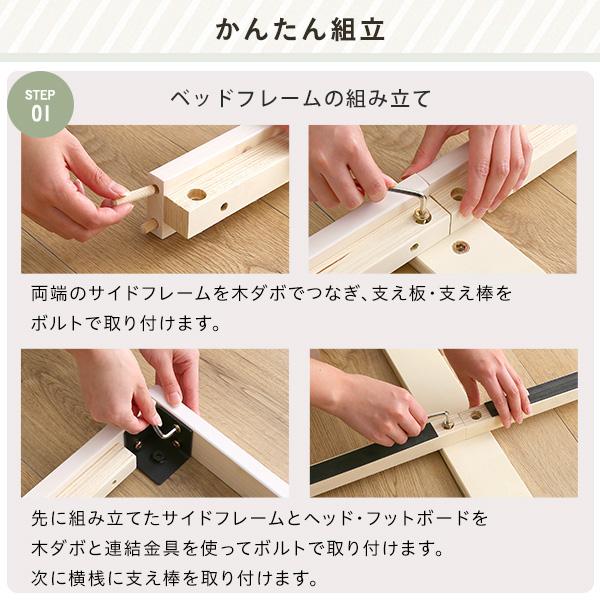 かんたん組立

STEP 01

ベッドフレームの組み立て

両端のサイドフレームを木ダボでつなぎ、支え板・支え棒をボルトで取り付けます。

先に組み立てたサイドフレームとヘッド・フットボードを木ダボと連結金具を使ってボルトで取り付けます。
次に横桟に支え棒を取り付けます。