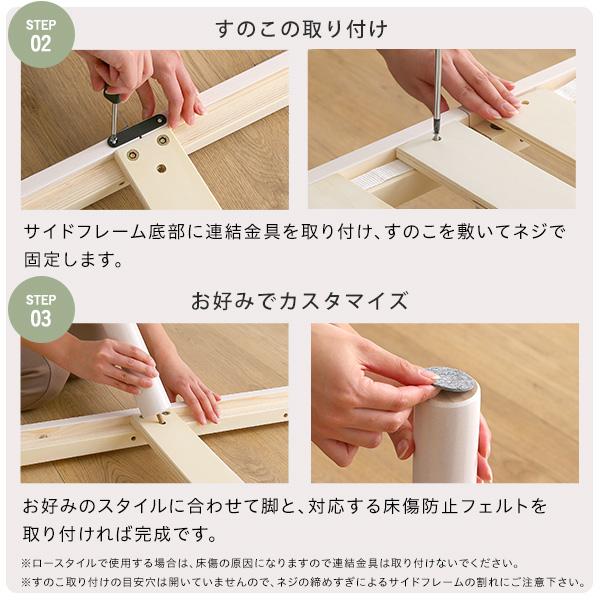 STEP 02

すのこの取り付け

サイドフレーム底部に連結金具を取り付け、すのこを敷いてネジで固定します。

STEP 03

お好みでカスタマイズ

お好みのスタイルに合わせて脚と、対応する床傷防止フェルトを取り付ければ完成です。

※ロースタイルで使用する場合は、床傷の原因になりますので連結金具は取り付けないでください。
※すのこ取り付けの目安穴は開いていませんので、ネジの締めすぎによるサイドフレームの割れにご注意下さい。