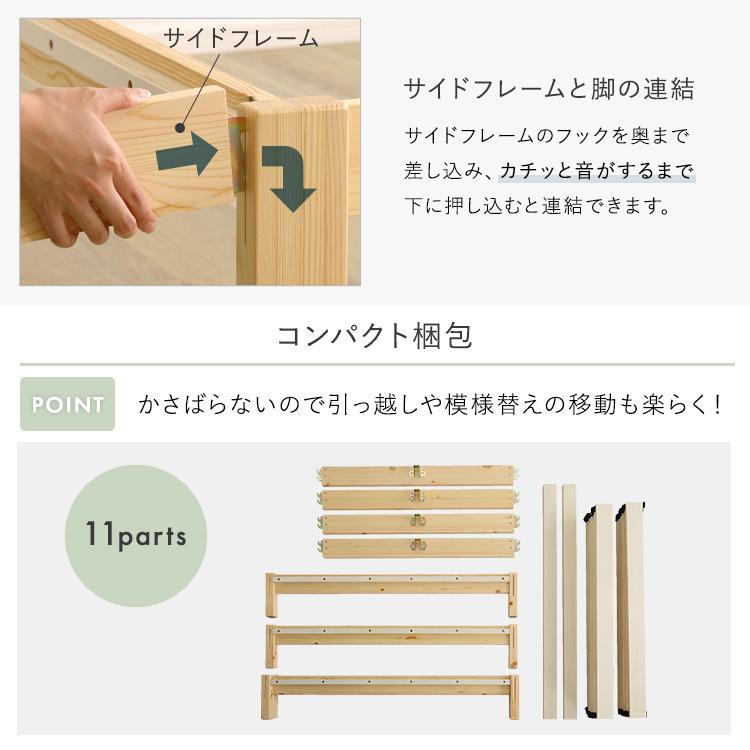 サイドフレーム

サイドフレームと脚の連結

サイドフレームのフックを奥まで差し込み、カチッと音がするまで下に押し込むと連結できます。

コンパクト梱包

POINT かさばらないので引っ越しや模様替えの移動も楽らく！

11parts