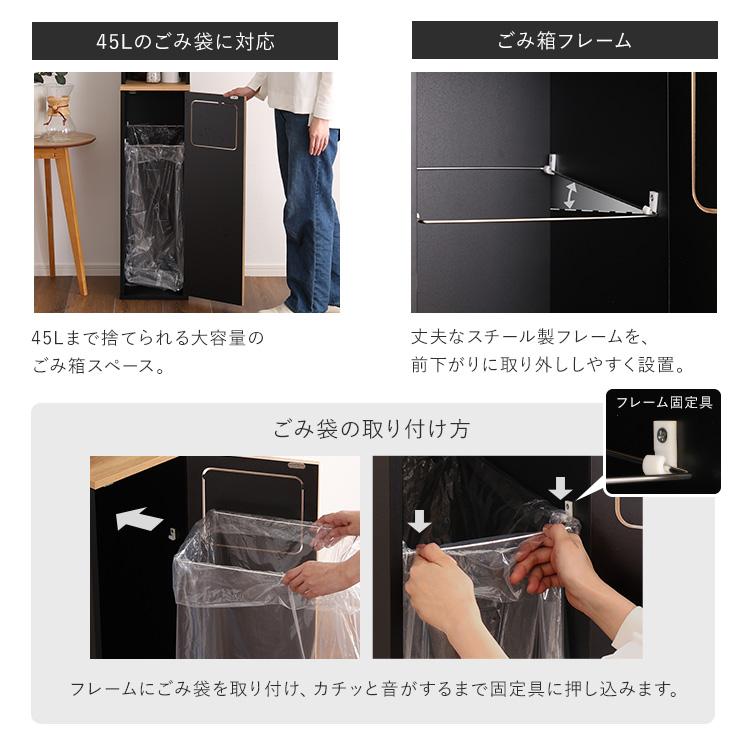 45Lのごみ袋に対応

45Lまで捨てられる大容量のごみ箱スペース。

ごみ箱フレーム

丈夫なスチール製フレームを、前下がりに取り外ししやすく設置。

ごみ袋の取り付け方

フレーム固定具

フレームにごみ袋を取り付け、カチッと音がするまで固定具に押し込みます。