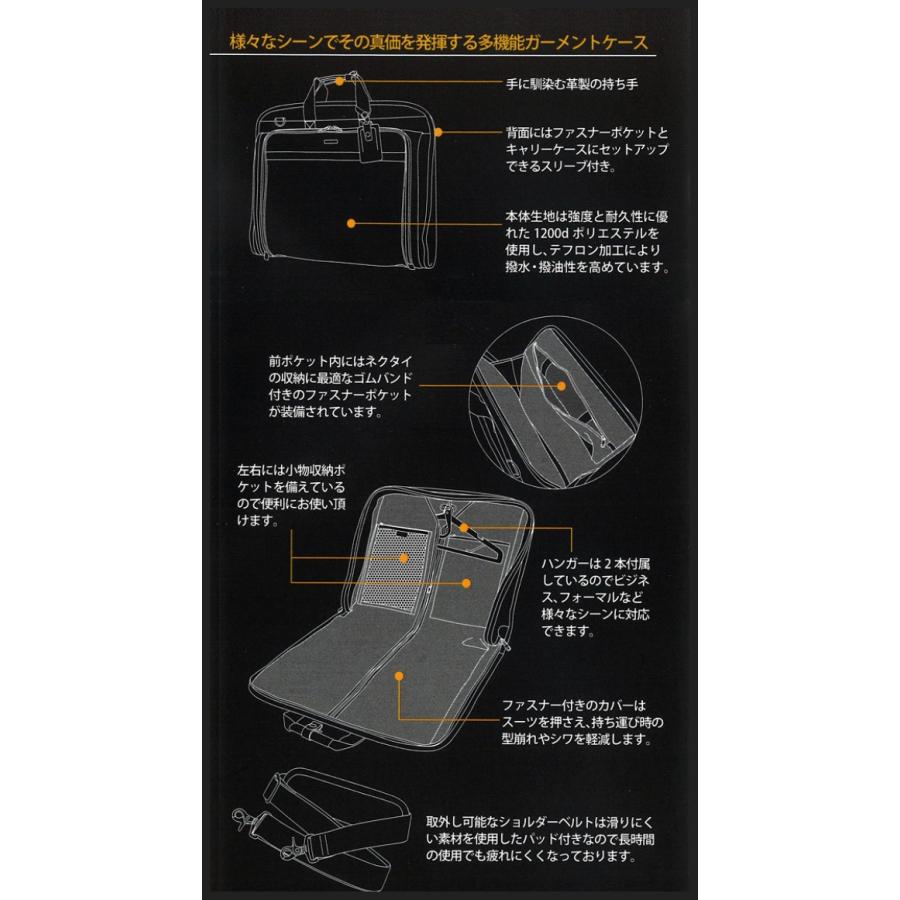 様々なシーンでその真価を発揮する多機能ガーメントケース

手に馴染む革製の持ち手

背面にはファスナーポケットとキャリーケースにセットアップできるスリーブ付き。

本体生地は強度と耐久性に優れた 1200d ポリエステルを使用し、テフロン加工により撥水・撥油性を高めています。

前ポケット内にはネクタイの収納に最適なゴムバンド付きのファスナーポケットが装備されています。

左右には小物収納ポケットを備えているので便利にお使い頂けます。

ハンガーは２本付属しているのでビジネス、フォーマルなど様々なシーンに対応できます。

ファスナー付きのカバーはスーツを押さえ、持ち運び時の型崩れやシワを軽減します。

取外し可能なショルダーベルトは滑りにくい素材を使用したパッド付きなので長時間の使用でも疲れにくくなっております。