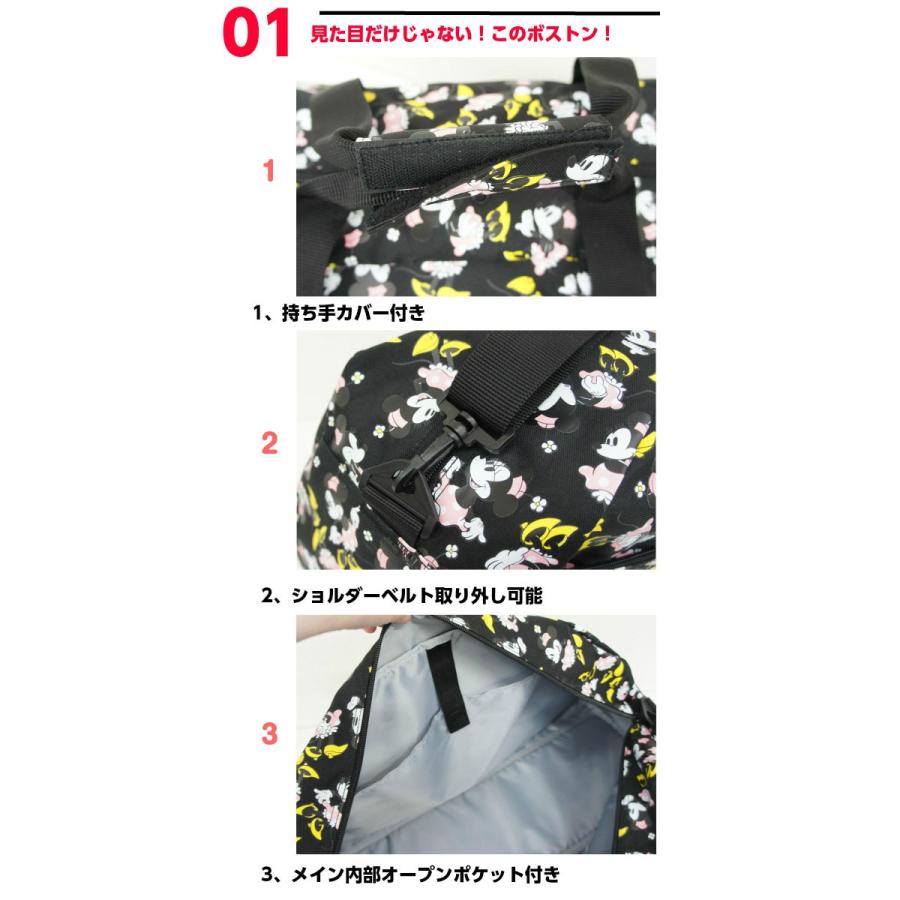 01 見た目だけじゃない！このボストン！

1

1、持ち手カバー付き

2

2、ショルダーベルト取り外し可能

3

3、メイン内部オープンポケット付き